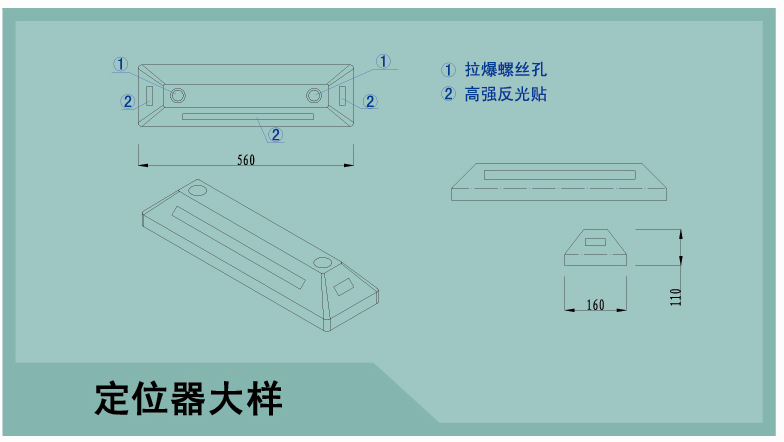 ①
①
②
②
②
560

① 拉爆螺丝孔
② 高强反光贴

160
110

定位器大样